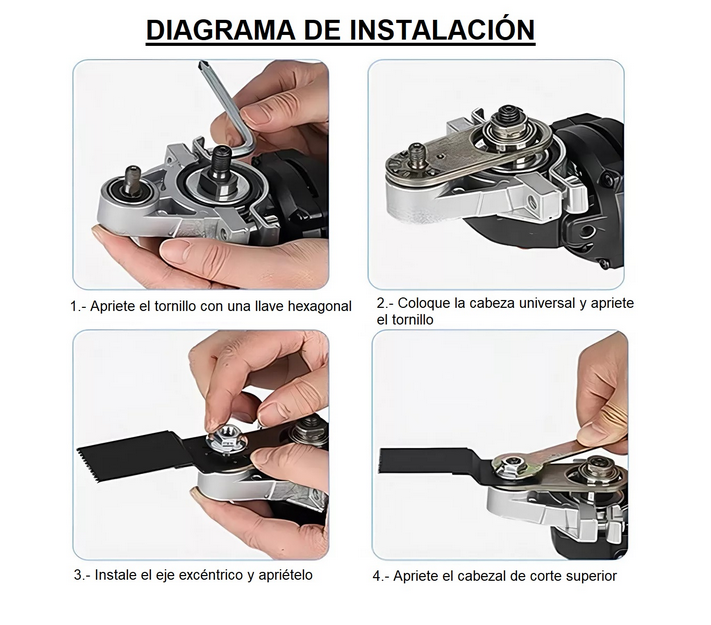 DIAGRAMA DE INSTALACIÓN

1.- Apriete el tornillo con una llave hexagonal

2.- Coloque la cabeza universal y apriete el tornillo

3.- Instale el eje excéntrico y apriételo

4.- Apriete el cabezal de corte superior